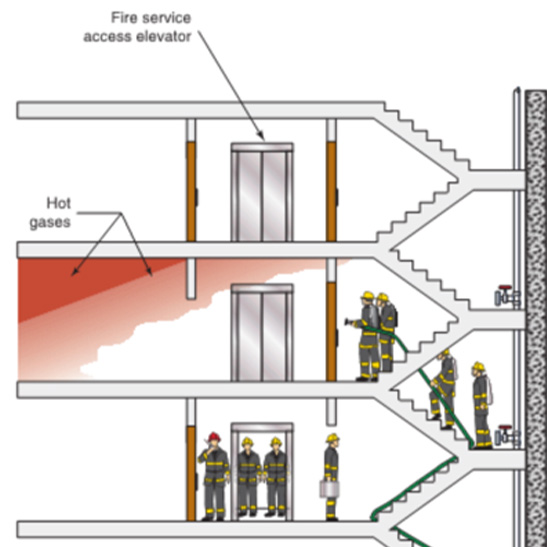 Fire service access elevator

Hot gases